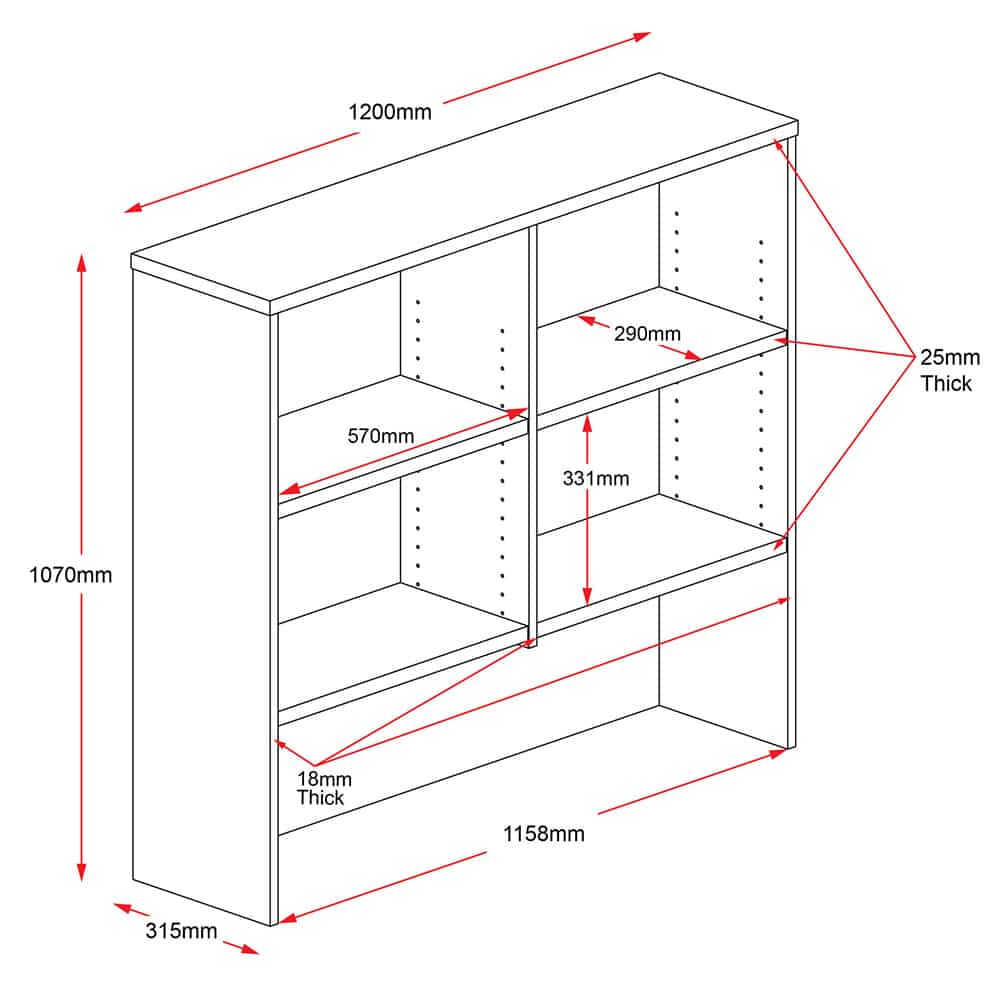 1200mm

290mm

25mm
Thick

570mm

331mm

1070mm

18mm
Thick

1158mm

315mm